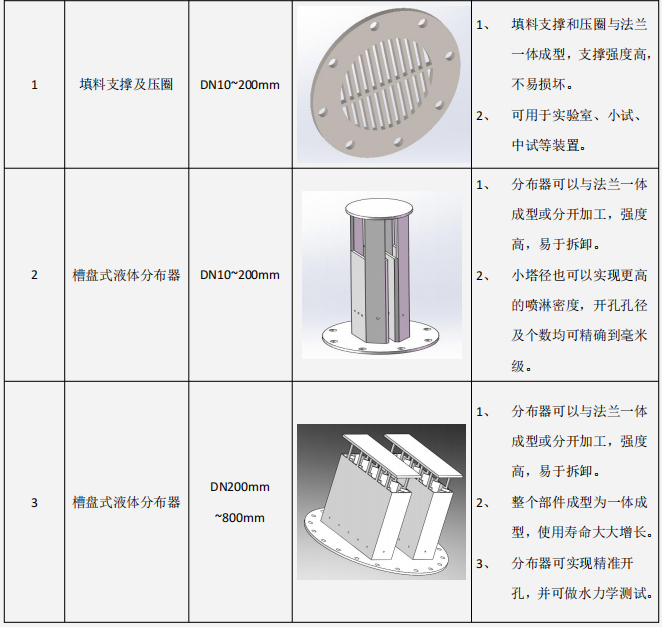 | 1 | 填料支撑及压圈 | DN10~200mm | | 1、 填料支撑和压圈与法兰一体成型，支撑强度高，不易损坏。 2、 可用于实验室、小试、中试等装置。 |
|---|---|---|---|---|
| 2 | 槽盘式液体分布器 | DN10~200mm | | 1、 分布器可以与法兰一体成型或分开加工，强度高，易于拆卸。 2、 小塔径也可以实现更高的喷淋密度，开孔孔径及个数均可精确到毫米级。 |
| 3 | 槽盘式液体分布器 | DN200mm ~800mm | | 1、 分布器可以与法兰一体成型或分开加工，强度高，易于拆卸。 2、 整个部件成型为一体成型，使用寿命大大增长。 3、 分布器可实现精准开孔，并可做水力学测试。 |